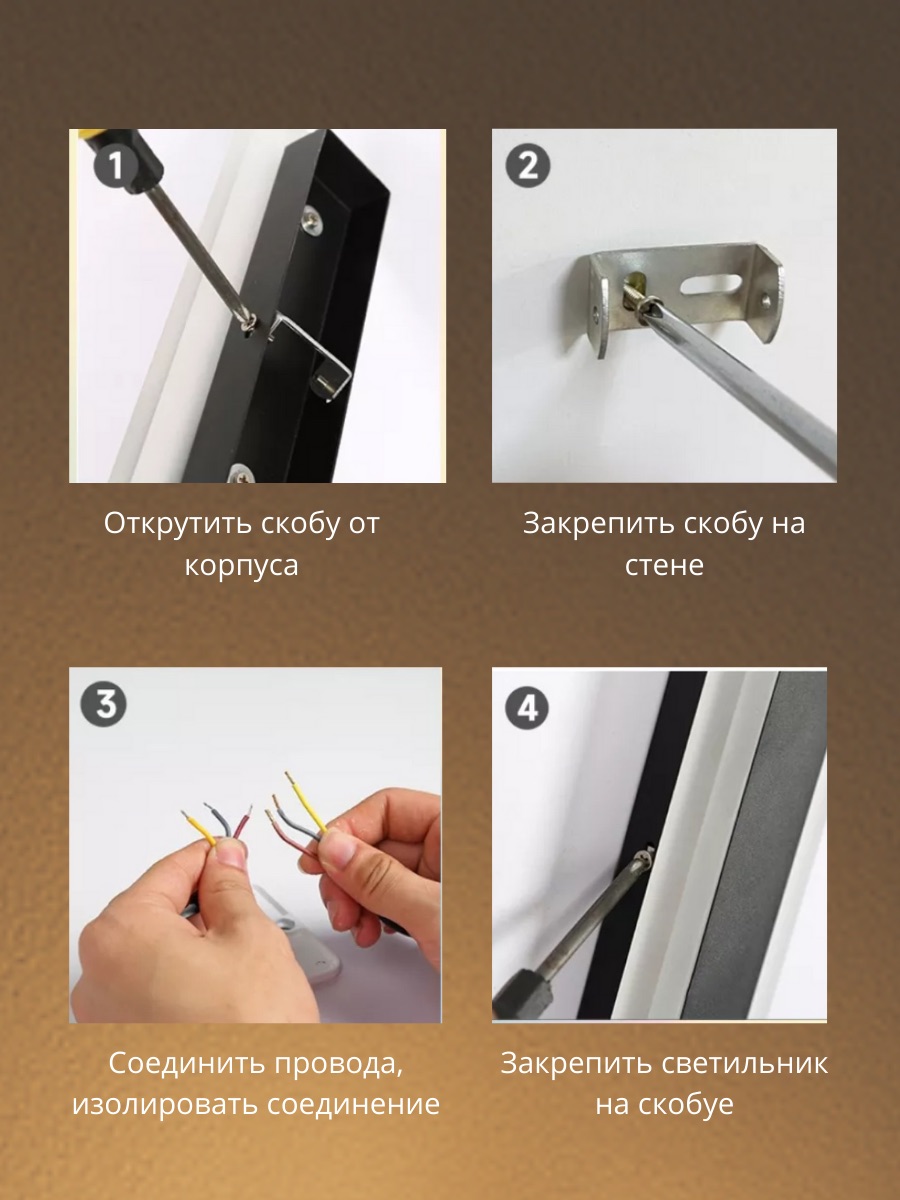 1

Открутить скобу от корпуса

2

Закрепить скобу на стене

3

Соединить провода, изолировать соединение

4

Закрепить светильник на скобуе